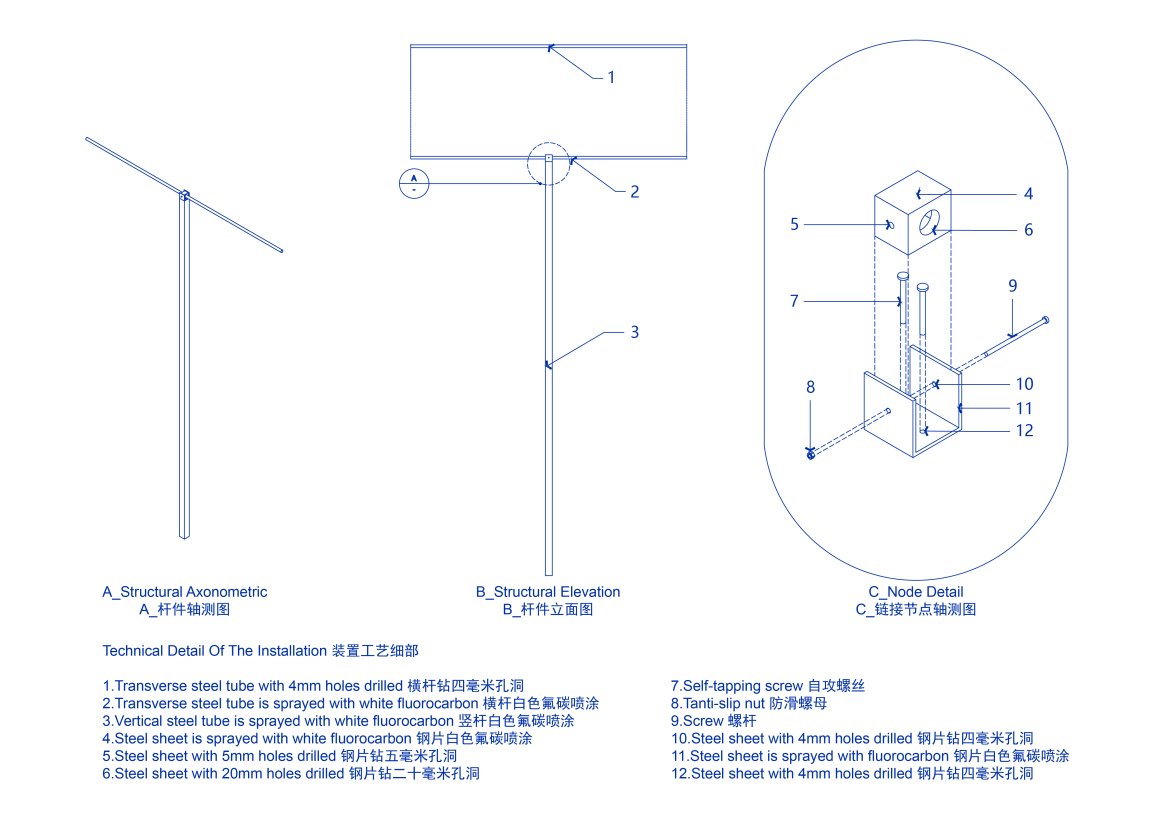 1

A
-

2

3

4

5

6

7

9

8

10

11

12

A_Structural Axonometric
A_杆件轴测图

B_Structural Elevation
B_杆件立面图

C_Node Detail
C_链接节点轴测图

Technical Detail Of The Installation 装置工艺细部

1.Transverse steel tube with 4mm holes drilled 横杆钻四毫米孔洞
2.Transverse steel tube is sprayed with white fluorocarbon 横杆白色氟碳喷涂
3.Vertical steel tube is sprayed with white fluorocarbon 竖杆白色氟碳喷涂
4.Steel sheet is sprayed with white fluorocarbon 钢片白色氟碳喷涂
5.Steel sheet with 5mm holes drilled 钢片钻五毫米孔洞
6.Steel sheet with 20mm holes drilled 钢片钻二十毫米孔洞

7.Self-tapping screw 自攻螺丝
8.Tanti-slip nut 防滑螺母
9.Screw 螺杆
10.Steel sheet with 4mm holes drilled 钢片钻四毫米孔洞
11.Steel sheet is sprayed with fluorocarbon 钢片白色氟碳喷涂
12.Steel sheet with 4mm holes drilled 钢片钻四毫米孔洞