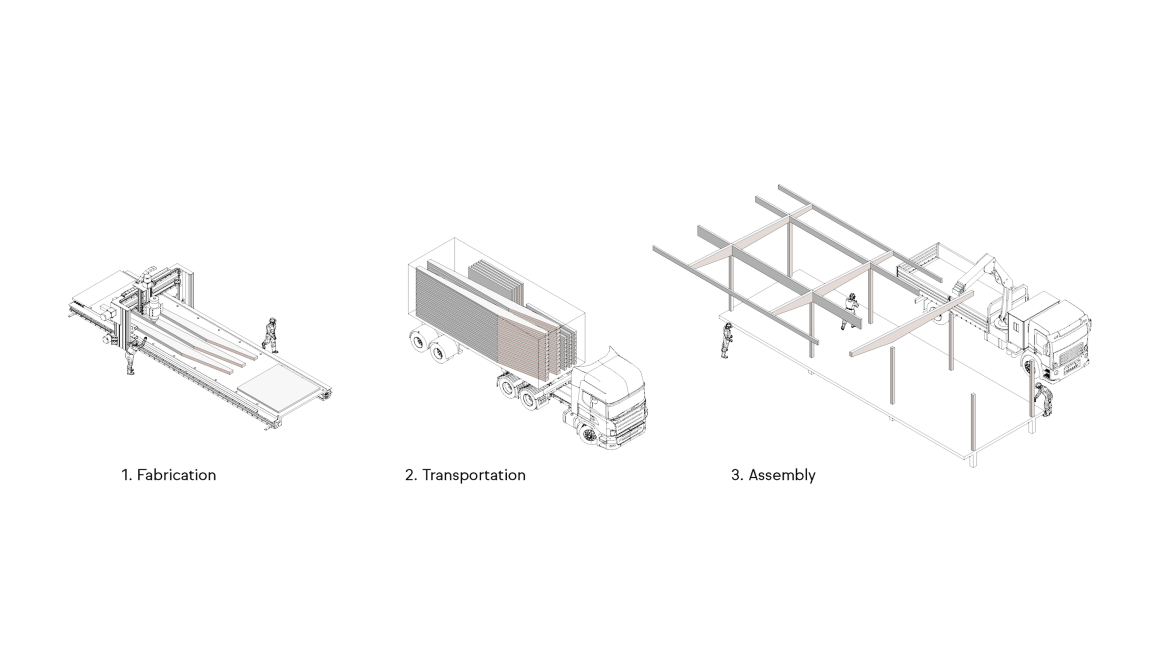 1. Fabrication

2. Transportation

3. Assembly